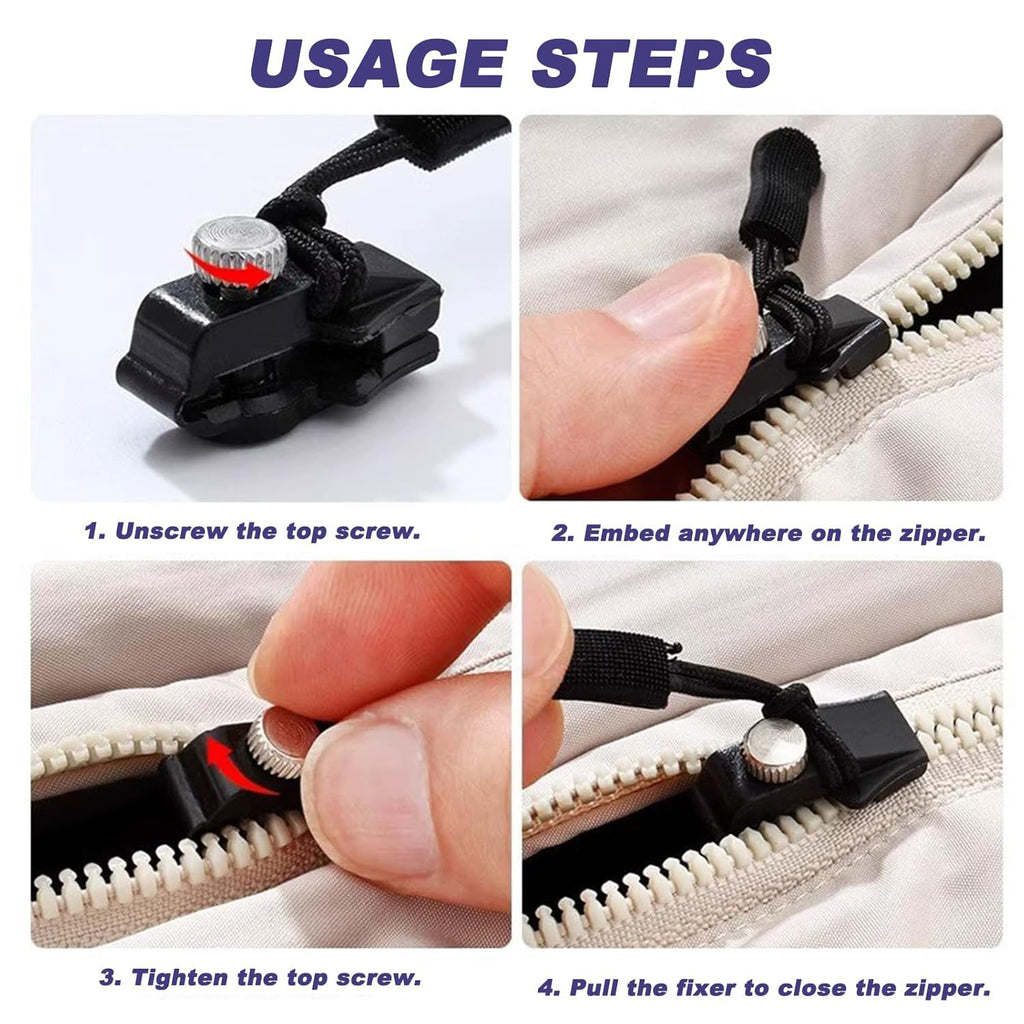 USAGE STEPS

1. Unscrew the top screw.

2. Embed anywhere on the zipper.

3. Tighten the top screw.

4. Pull the fixer to close the zipper.