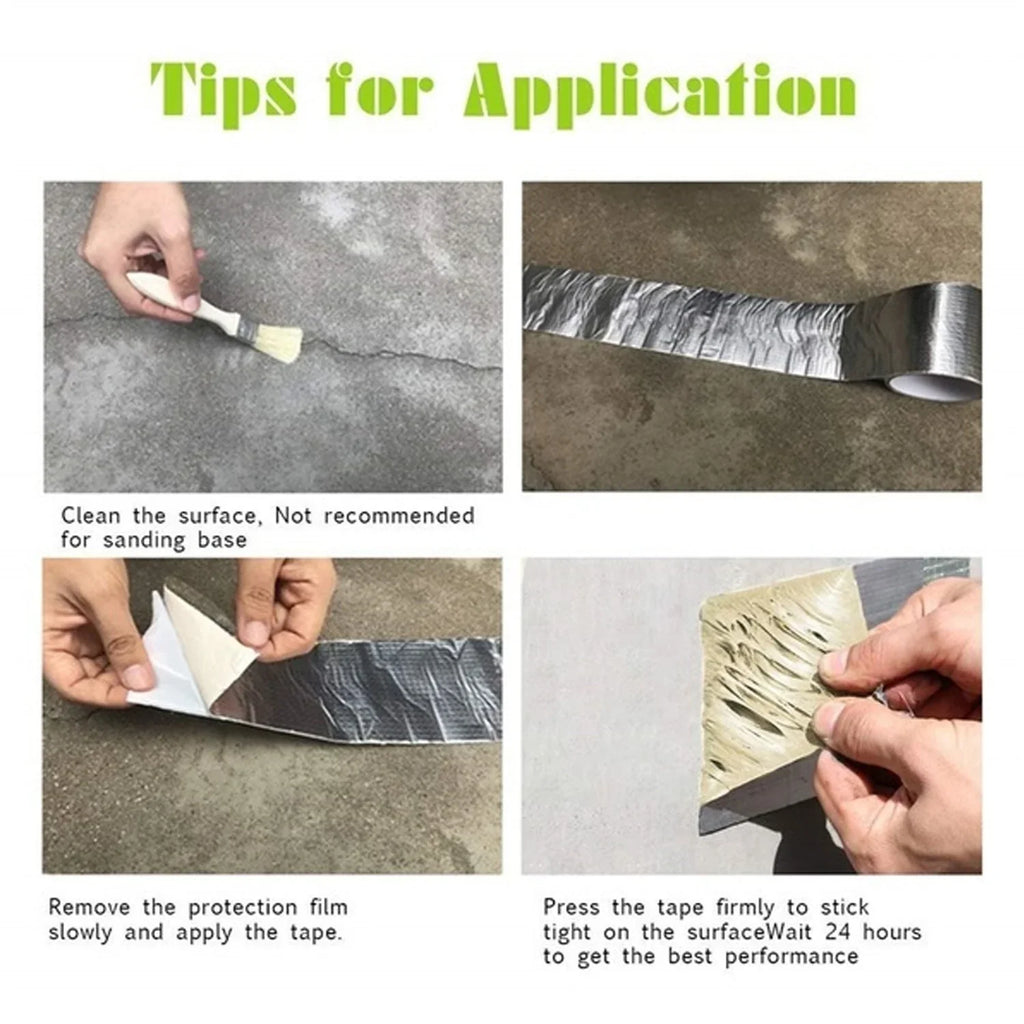 Tips for Application

Clean the surface, Not recommended for sanding base

Remove the protection film slowly and apply the tape.

Press the tape firmly to stick tight on the surfaceWait 24 hours to get the best performance